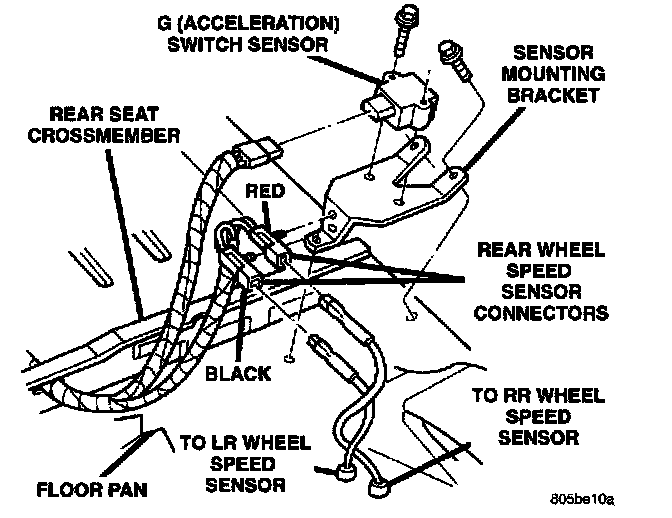 G (ACCELERATION) SWITCH SENSOR

SENSOR MOUNTING BRACKET

REAR SEAT CROSSMEMBER

RED

REAR WHEEL SPEED SENSOR CONNECTORS

BLACK

TO RR WHEEL SPEED SENSOR

TO LR WHEEL SPEED SENSOR

FLOOR PAN

805be10a