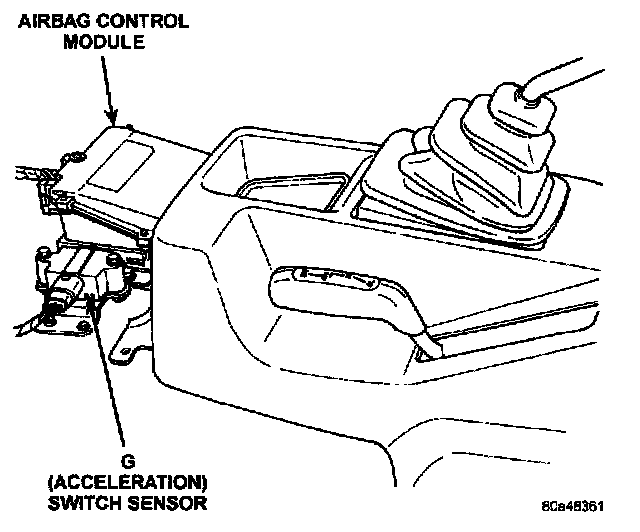 AIRBAG CONTROL MODULE

G (ACCELERATION) SWITCH SENSOR

80a46361