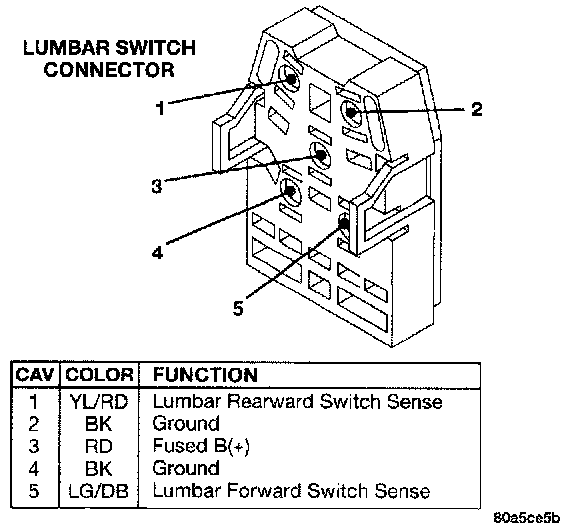 LUMBAR SWITCH CONNECTOR

1
2
3
4
5

| CAV | COLOR | FUNCTION |
|---|---|---|
| 1 | YL/RD | Lumbar Rearward Switch Sense |
| 2 | BK | Ground |
| 3 | RD | Fused B(+) |
| 4 | BK | Ground |
| 5 | LG/DB | Lumbar Forward Switch Sense |

80a5ce5b