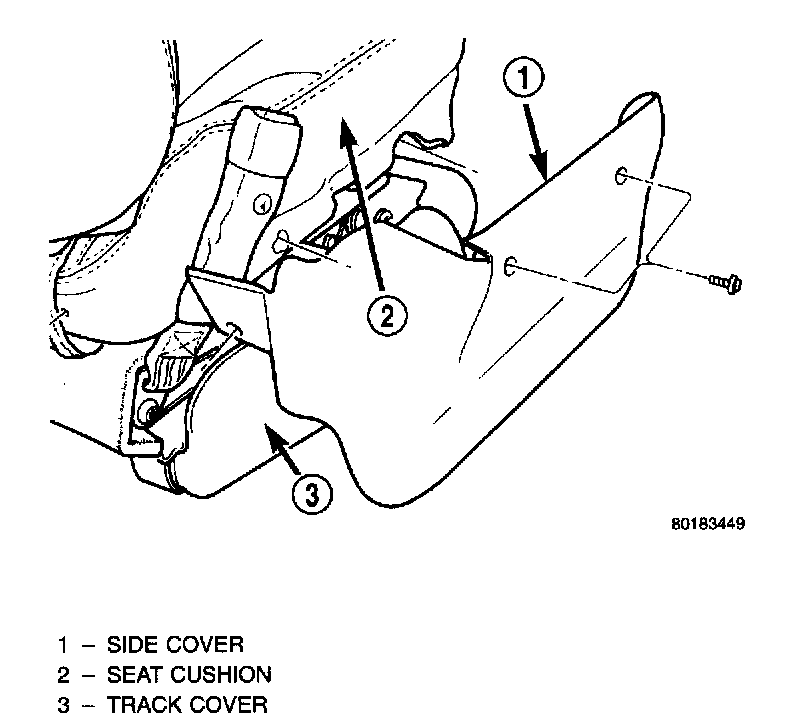 1

2

3

80183449

1 – SIDE COVER
2 – SEAT CUSHION
3 – TRACK COVER