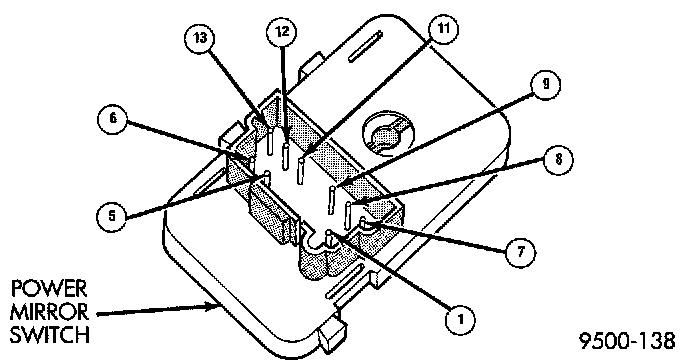 13
12
11
9
6
8
5
7
1
POWER MIRROR SWITCH
9500-138