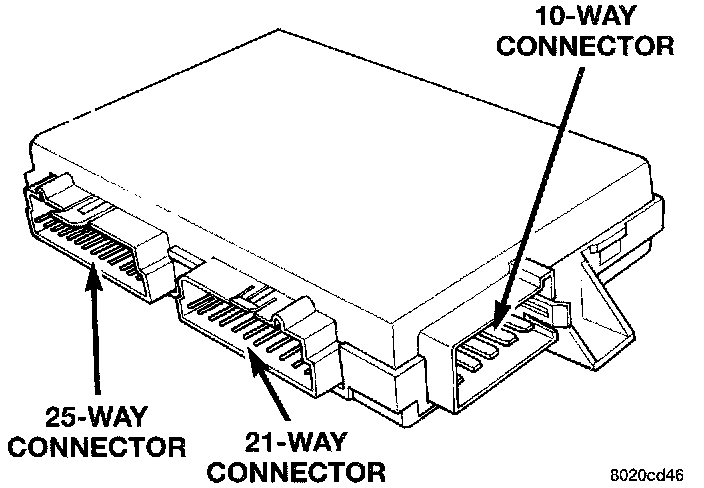 10-WAY
CONNECTOR

25-WAY
CONNECTOR

21-WAY
CONNECTOR

8020cd46