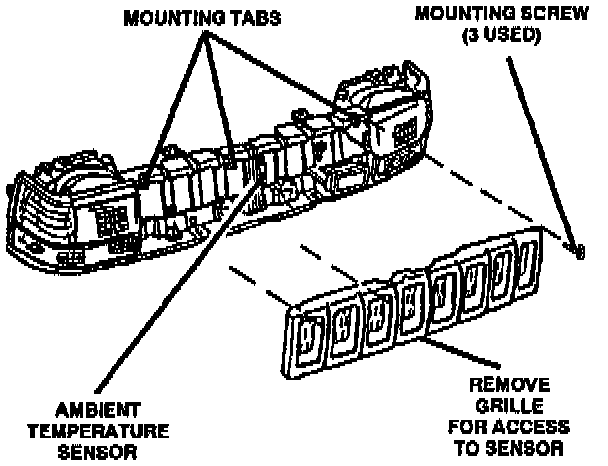 MOUNTING TABS

MOUNTING SCREW (3 USED)

AMBIENT TEMPERATURE SENSOR

REMOVE GRILLE FOR ACCESS TO SENSOR