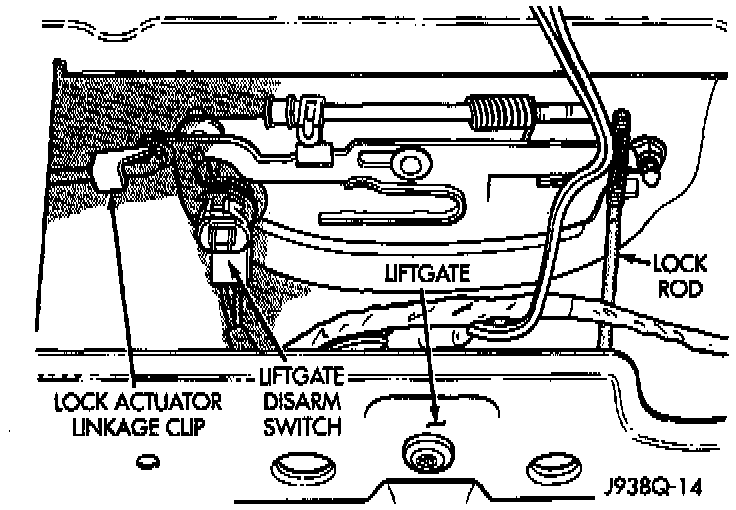 LIFTGATE

LOCK ROD

LOCK ACTUATOR LINKAGE CLIP

LIFTGATE DISARM SWITCH

J938Q-14