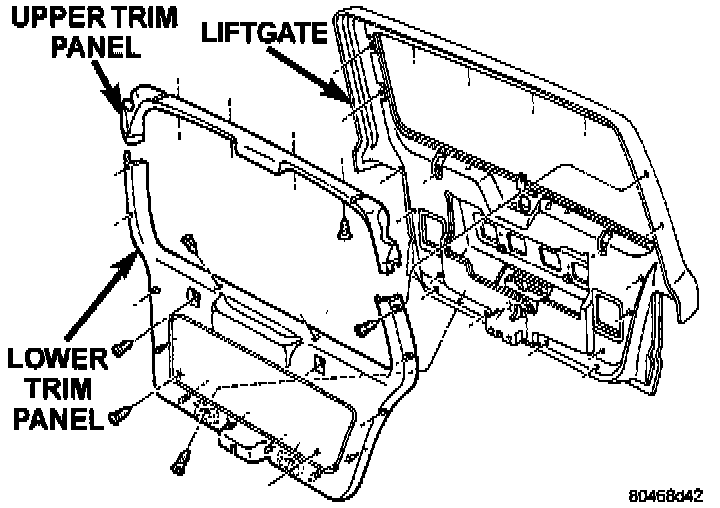 UPPER TRIM PANEL

LIFTGATE

LOWER TRIM PANEL

80468d42