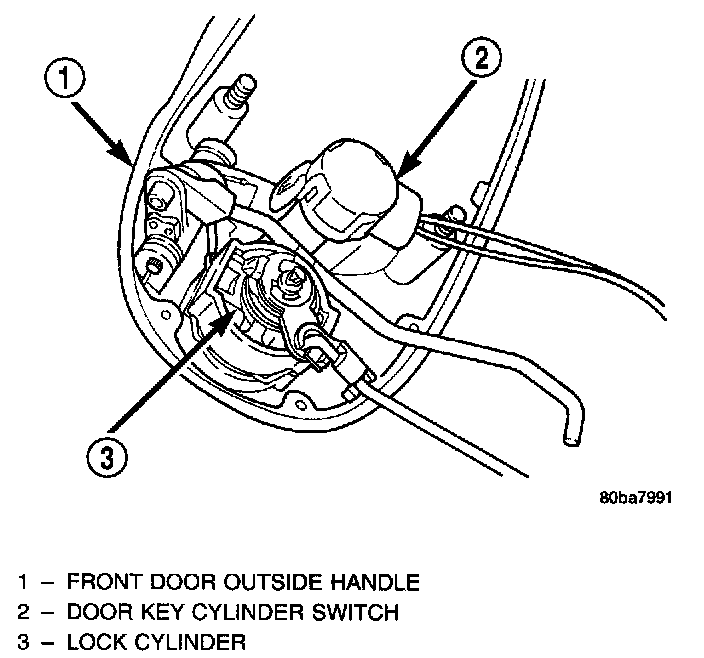 1

2

3

80ba7991

1 – FRONT DOOR OUTSIDE HANDLE
2 – DOOR KEY CYLINDER SWITCH
3 – LOCK CYLINDER