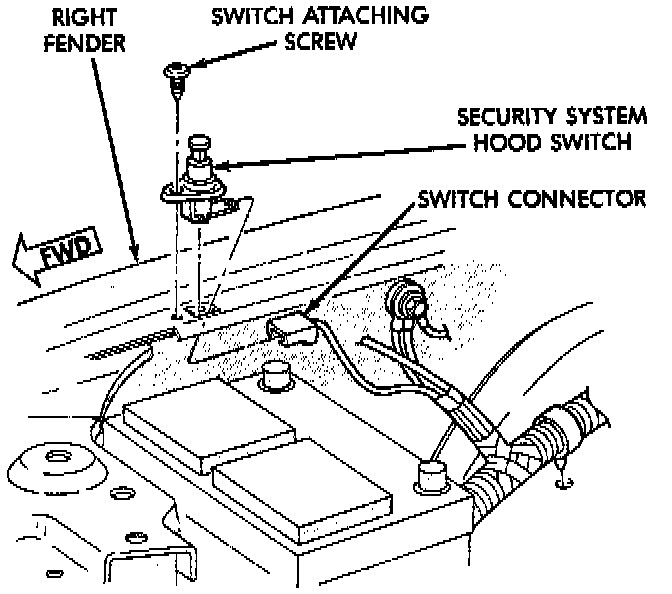 RIGHT FENDER

SWITCH ATTACHING SCREW

SECURITY SYSTEM HOOD SWITCH

SWITCH CONNECTOR

FWD