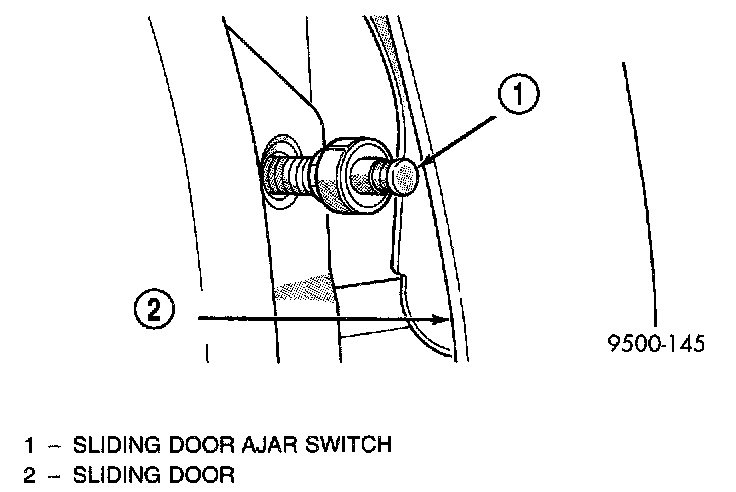 1

2

9500-145

1 – SLIDING DOOR AJAR SWITCH
2 – SLIDING DOOR