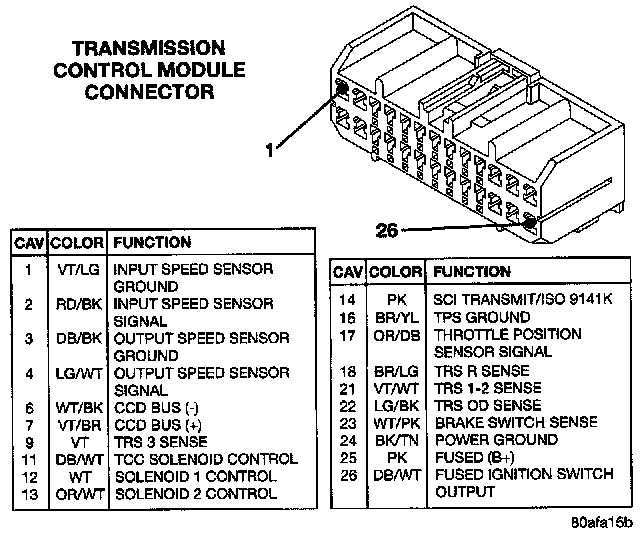 TRANSMISSION CONTROL MODULE CONNECTOR

1

26

| CAV | COLOR | FUNCTION |
|---|---|---|
| 1 | VT/LG | INPUT SPEED SENSOR GROUND |
| 2 | RD/BK | INPUT SPEED SENSOR SIGNAL |
| 3 | DB/BK | OUTPUT SPEED SENSOR GROUND |
| 4 | LG/WT | OUTPUT SPEED SENSOR SIGNAL |
| 6 | WT/BK | CCD BUS (-) |
| 7 | VT/BR | CCD BUS (+) |
| 9 | VT | TRS 3 SENSE |
| 11 | DB/WT | TCC SOLENOID CONTROL |
| 12 | WT | SOLENOID 1 CONTROL |
| 13 | OR/WT | SOLENOID 2 CONTROL |

| CAV | COLOR | FUNCTION |
|---|---|---|
| 14 | PK | SCI TRANSMIT/ISO 9141K |
| 16 | BR/YL | TPS GROUND |
| 17 | OR/DB | THROTTLE POSITION SENSOR SIGNAL |
| 18 | BR/LG | TRS R SENSE |
| 21 | VT/WT | TRS 1-2 SENSE |
| 22 | LG/BK | TRS OD SENSE |
| 23 | WT/PK | BRAKE SWITCH SENSE |
| 24 | BK/TN | POWER GROUND |
| 25 | PK | FUSED (B+) |
| 26 | DB/WT | FUSED IGNITION SWITCH OUTPUT |

80afa15b