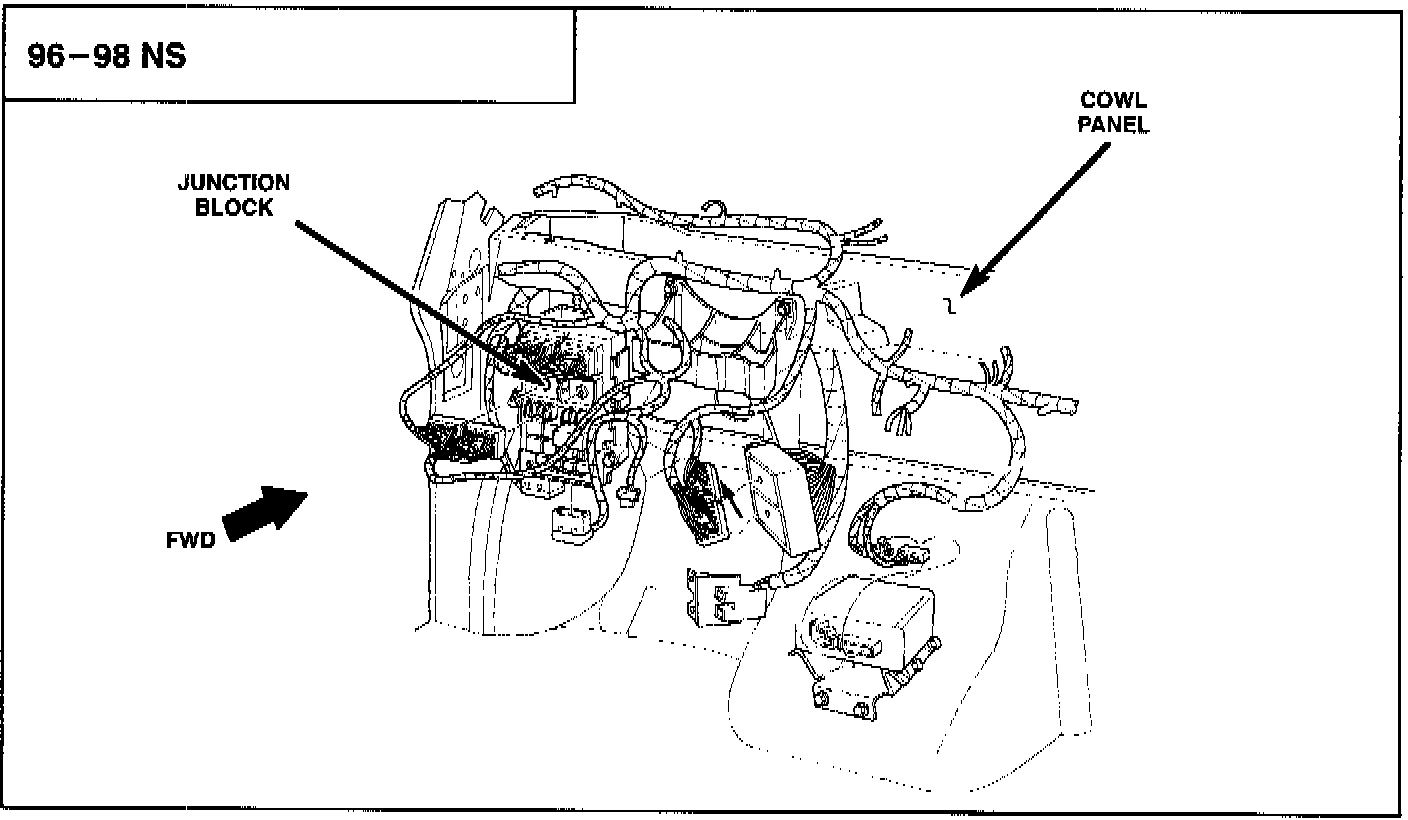 96–98 NS

COWL PANEL

JUNCTION BLOCK

FWD