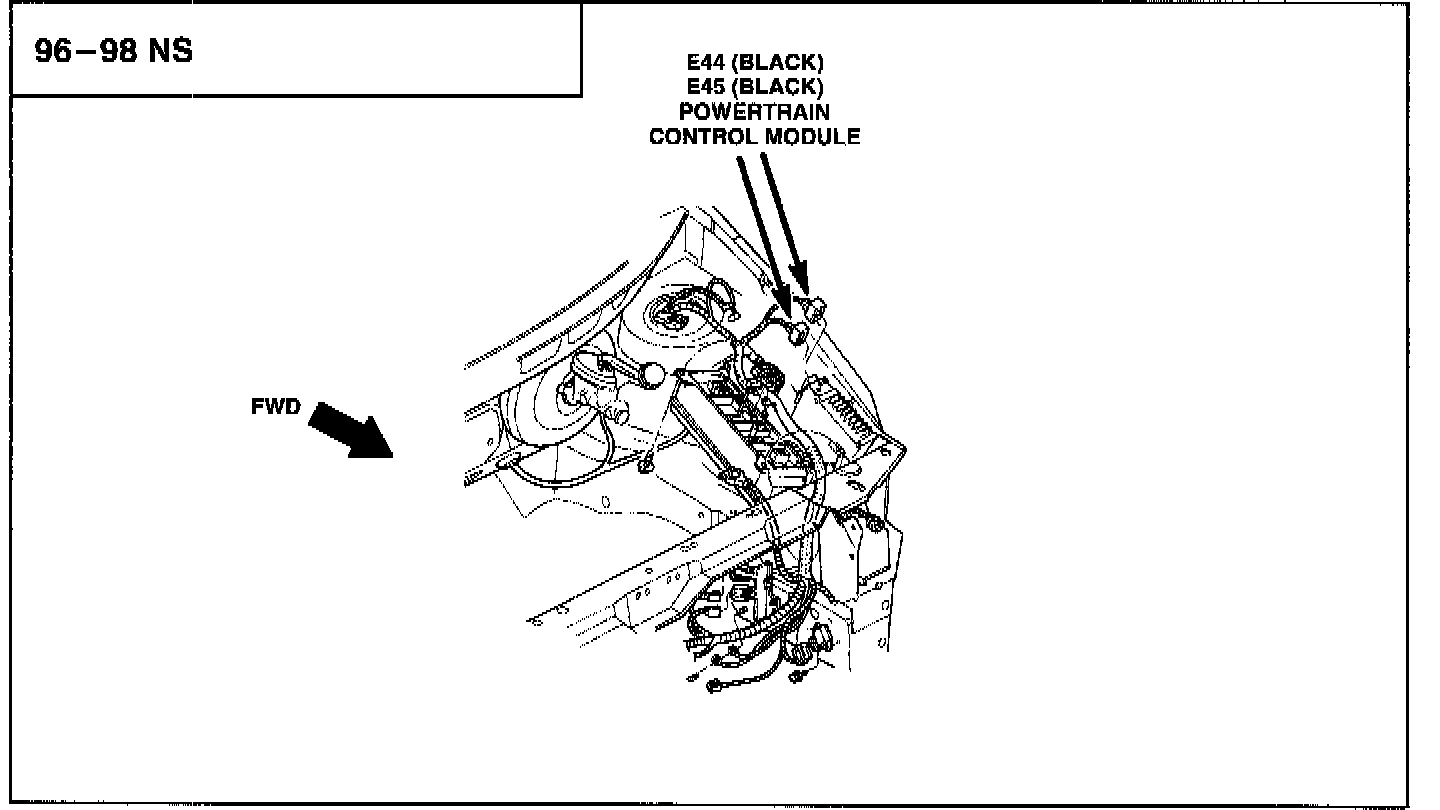 96–98 NS

E44 (BLACK)
E45 (BLACK)
POWERTRAIN
CONTROL MODULE

FWD