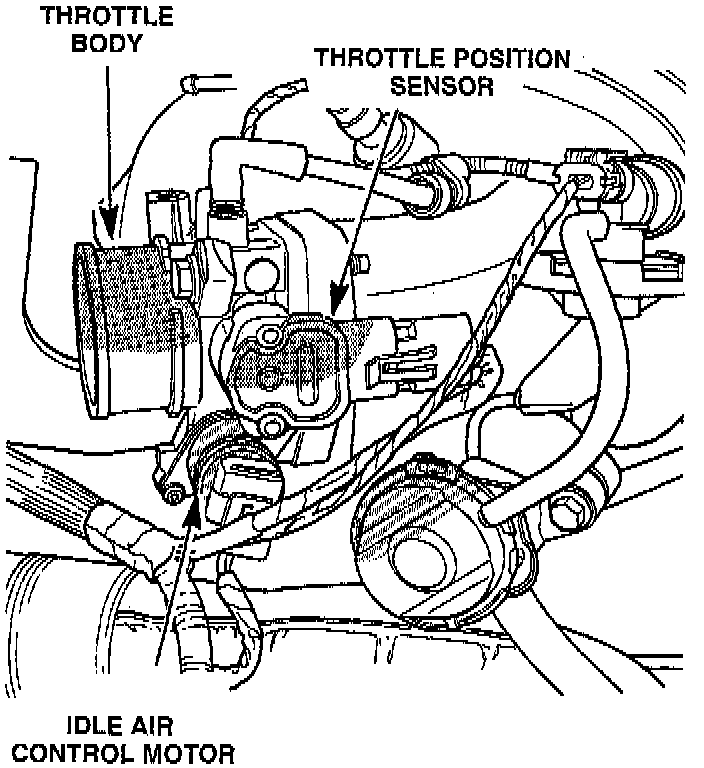 THROTTLE BODY

THROTTLE POSITION SENSOR

IDLE AIR CONTROL MOTOR