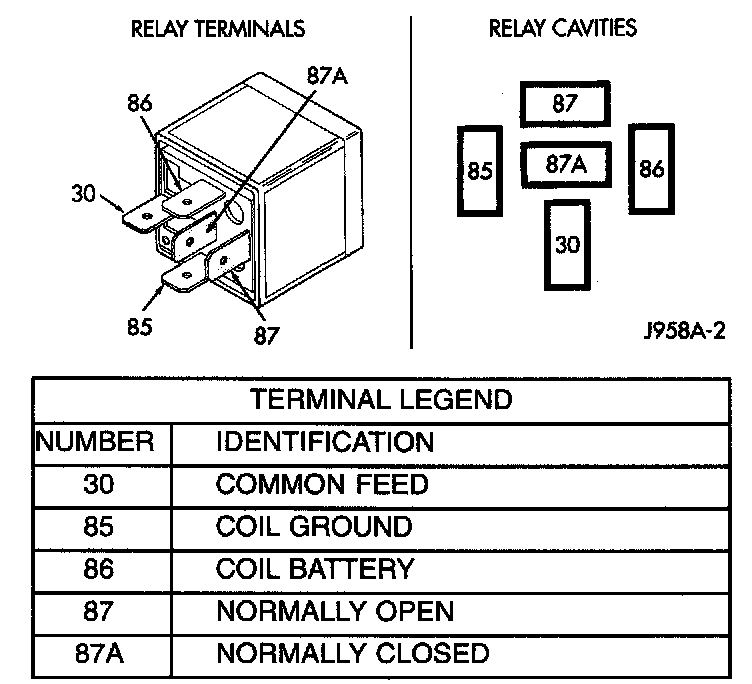 RELAY TERMINALS

86
87A
30
85
87

RELAY CAVITIES

87
85
87A
86
30

J958A-2

| TERMINAL LEGEND | |
|---|---|
| NUMBER | IDENTIFICATION |
| 30 | COMMON FEED |
| 85 | COIL GROUND |
| 86 | COIL BATTERY |
| 87 | NORMALLY OPEN |
| 87A | NORMALLY CLOSED |