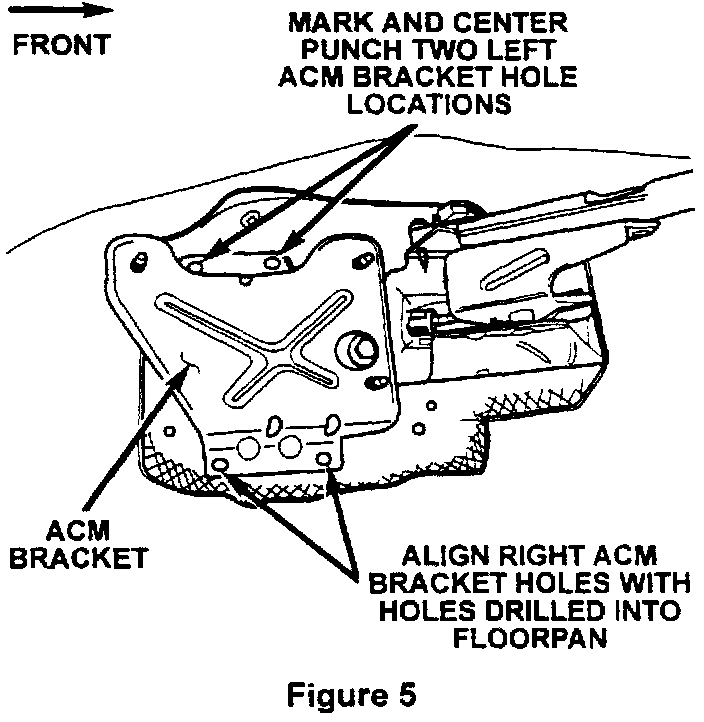 FRONT

MARK AND CENTER PUNCH TWO LEFT ACM BRACKET HOLE LOCATIONS

ACM BRACKET

ALIGN RIGHT ACM BRACKET HOLES WITH HOLES DRILLED INTO FLOORPAN

Figure 5