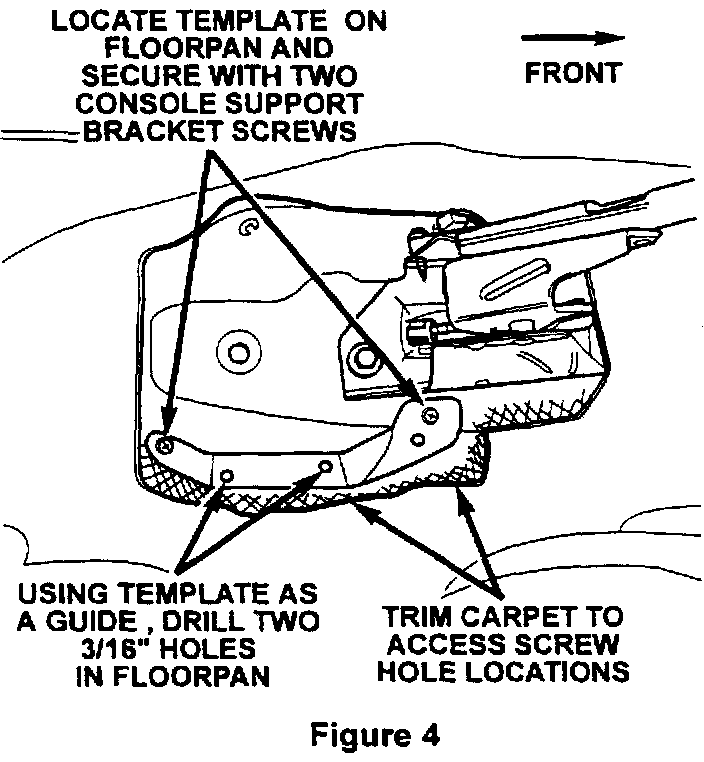 LOCATE TEMPLATE ON FLOORPAN AND SECURE WITH TWO CONSOLE SUPPORT BRACKET SCREWS

FRONT

USING TEMPLATE AS A GUIDE , DRILL TWO 3/16" HOLES IN FLOORPAN

TRIM CARPET TO ACCESS SCREW HOLE LOCATIONS

Figure 4