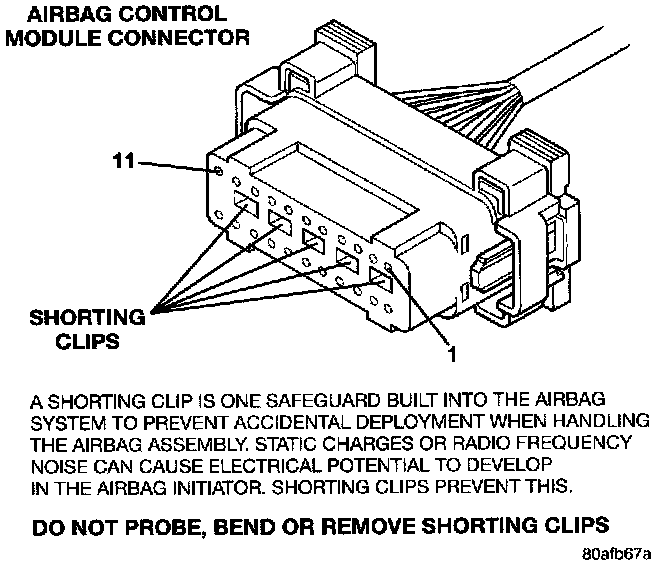 AIRBAG CONTROL MODULE CONNECTOR

11

SHORTING CLIPS

1

A SHORTING CLIP IS ONE SAFEGUARD BUILT INTO THE AIRBAG SYSTEM TO PREVENT ACCIDENTAL DEPLOYMENT WHEN HANDLING THE AIRBAG ASSEMBLY. STATIC CHARGES OR RADIO FREQUENCY NOISE CAN CAUSE ELECTRICAL POTENTIAL TO DEVELOP IN THE AIRBAG INITIATOR. SHORTING CLIPS PREVENT THIS.

DO NOT PROBE, BEND OR REMOVE SHORTING CLIPS

80afb67a