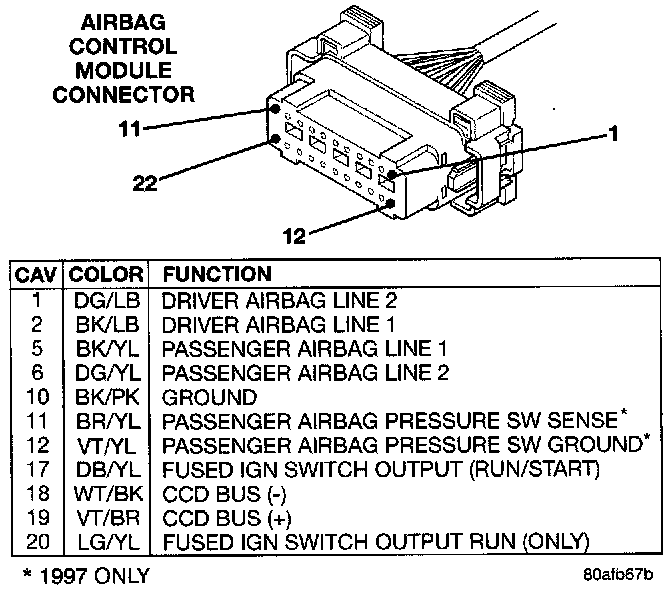 AIRBAG CONTROL MODULE CONNECTOR

11

22

1

12

| CAV | COLOR | FUNCTION |
|---|---|---|
| 1 | DG/LB | DRIVER AIRBAG LINE 2 |
| 2 | BK/LB | DRIVER AIRBAG LINE 1 |
| 5 | BK/YL | PASSENGER AIRBAG LINE 1 |
| 6 | DG/YL | PASSENGER AIRBAG LINE 2 |
| 10 | BK/PK | GROUND |
| 11 | BR/YL | PASSENGER AIRBAG PRESSURE SW SENSE* |
| 12 | VT/YL | PASSENGER AIRBAG PRESSURE SW GROUND* |
| 17 | DB/YL | FUSED IGN SWITCH OUTPUT (RUN/START) |
| 18 | WT/BK | CCD BUS (-) |
| 19 | VT/BR | CCD BUS (+) |
| 20 | LG/YL | FUSED IGN SWITCH OUTPUT RUN (ONLY) |

* 1997 ONLY

80afb67b