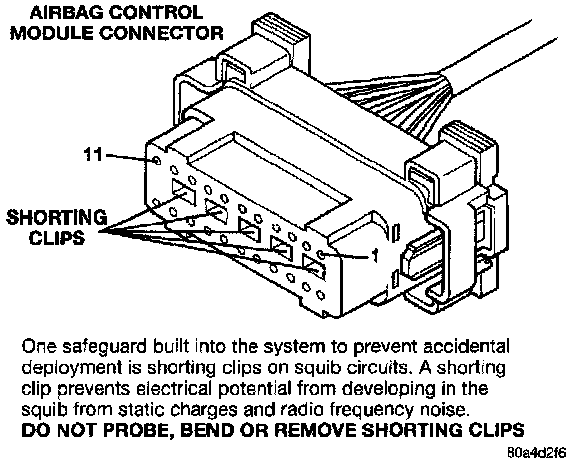 AIRBAG CONTROL MODULE CONNECTOR

11

SHORTING CLIPS

1

One safeguard built into the system to prevent accidental deployment is shorting clips on squib circuits. A shorting clip prevents electrical potential from developing in the squib from static charges and radio frequency noise.
DO NOT PROBE, BEND OR REMOVE SHORTING CLIPS

80a4d2f6