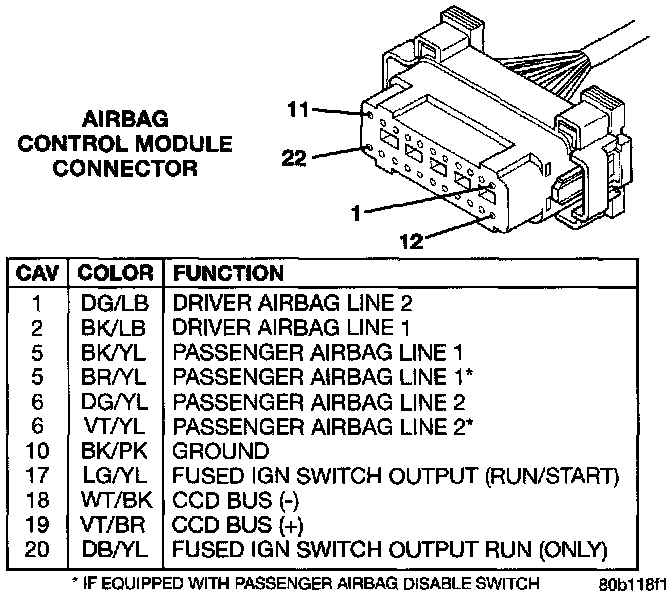 AIRBAG CONTROL MODULE CONNECTOR

11

22

1

12

| CAV | COLOR | FUNCTION |
|---|---|---|
| 1 | DG/LB | DRIVER AIRBAG LINE 2 |
| 2 | BK/LB | DRIVER AIRBAG LINE 1 |
| 5 | BK/YL | PASSENGER AIRBAG LINE 1 |
| 5 | BR/YL | PASSENGER AIRBAG LINE 1* |
| 6 | DG/YL | PASSENGER AIRBAG LINE 2 |
| 6 | VT/YL | PASSENGER AIRBAG LINE 2* |
| 10 | BK/PK | GROUND |
| 17 | LG/YL | FUSED IGN SWITCH OUTPUT (RUN/START) |
| 18 | WT/BK | CCD BUS (-) |
| 19 | VT/BR | CCD BUS (+) |
| 20 | DB/YL | FUSED IGN SWITCH OUTPUT RUN (ONLY) |

* IF EQUIPPED WITH PASSENGER AIRBAG DISABLE SWITCH

80b118f1