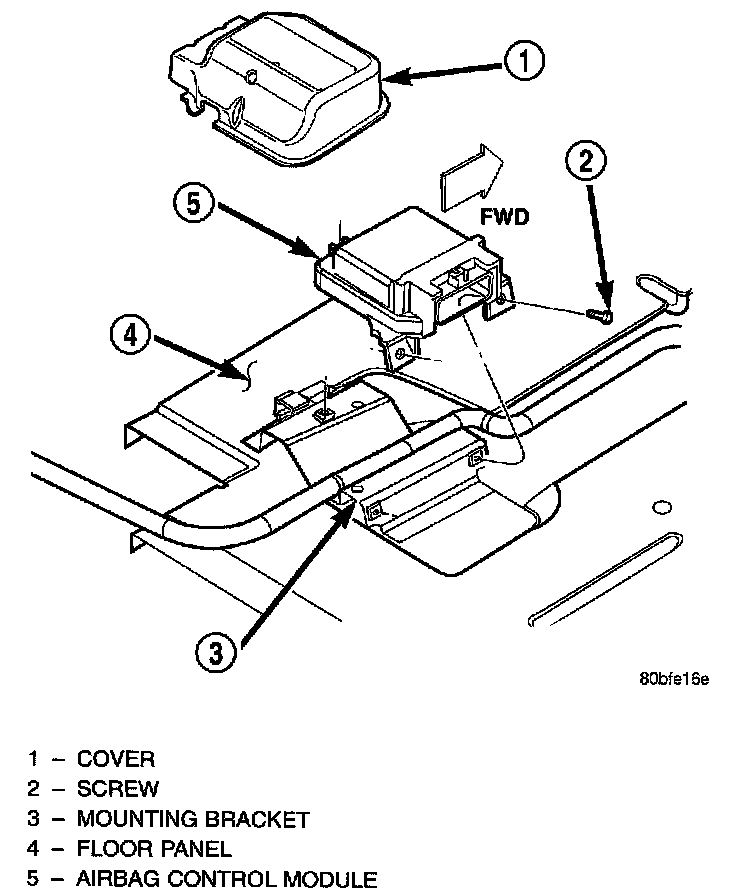 1

2

5

FWD

4

3

80bfe16e

1 – COVER
2 – SCREW
3 – MOUNTING BRACKET
4 – FLOOR PANEL
5 – AIRBAG CONTROL MODULE