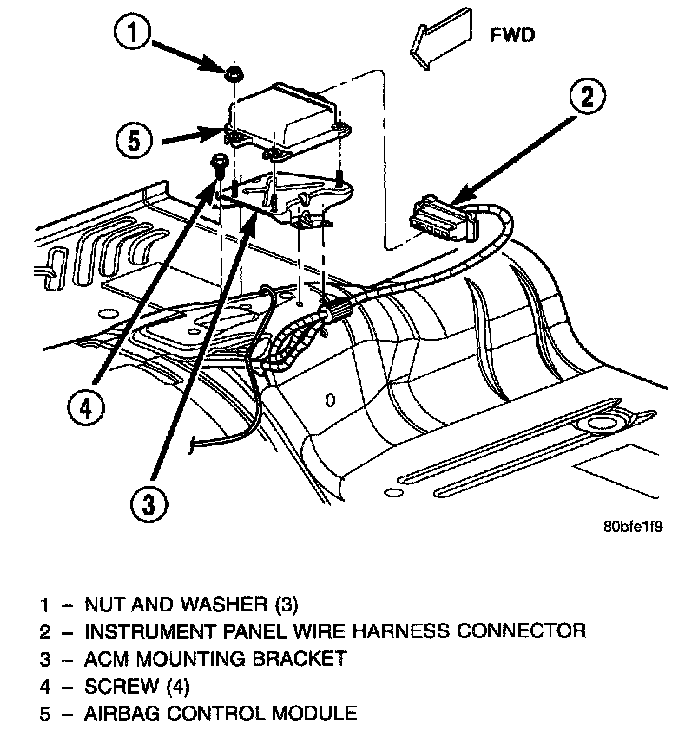 1

FWD

2

5

4

3

80bfe1f9

1 – NUT AND WASHER (3)
2 – INSTRUMENT PANEL WIRE HARNESS CONNECTOR
3 – ACM MOUNTING BRACKET
4 – SCREW (4)
5 – AIRBAG CONTROL MODULE