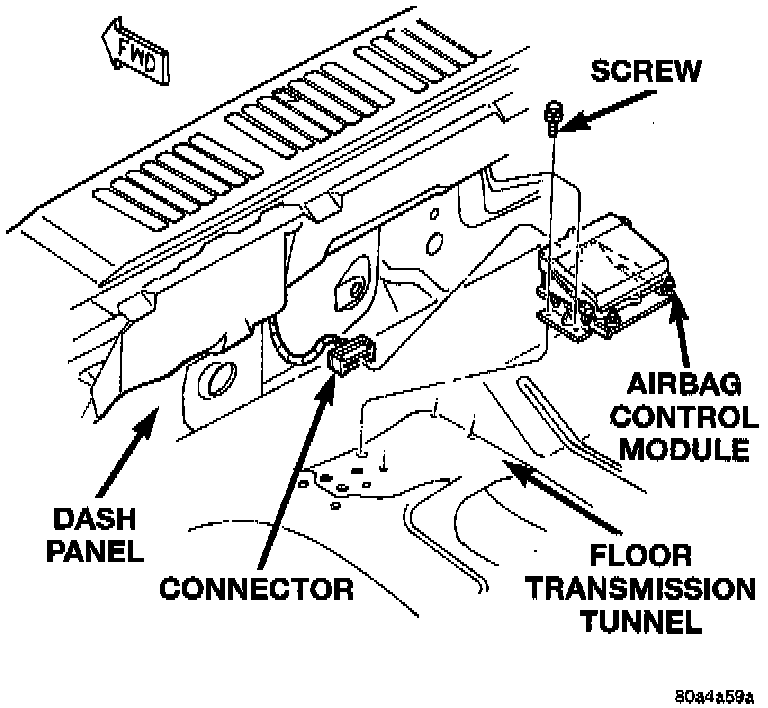 FWD

SCREW

AIRBAG CONTROL MODULE

DASH PANEL

CONNECTOR

FLOOR TRANSMISSION TUNNEL

80a4a59a