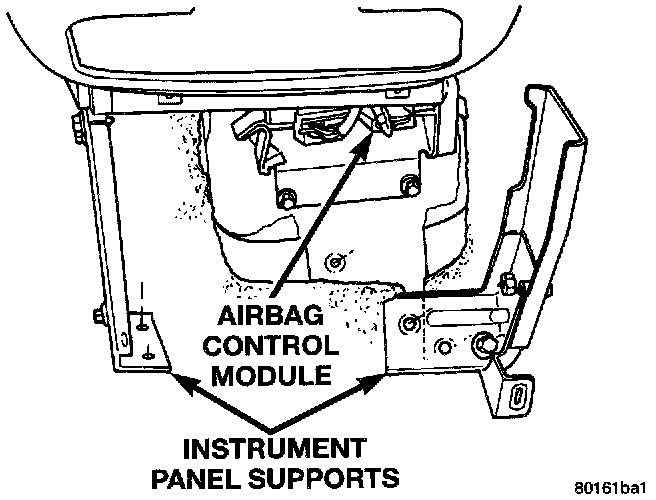 AIRBAG CONTROL MODULE

INSTRUMENT PANEL SUPPORTS

80161ba1