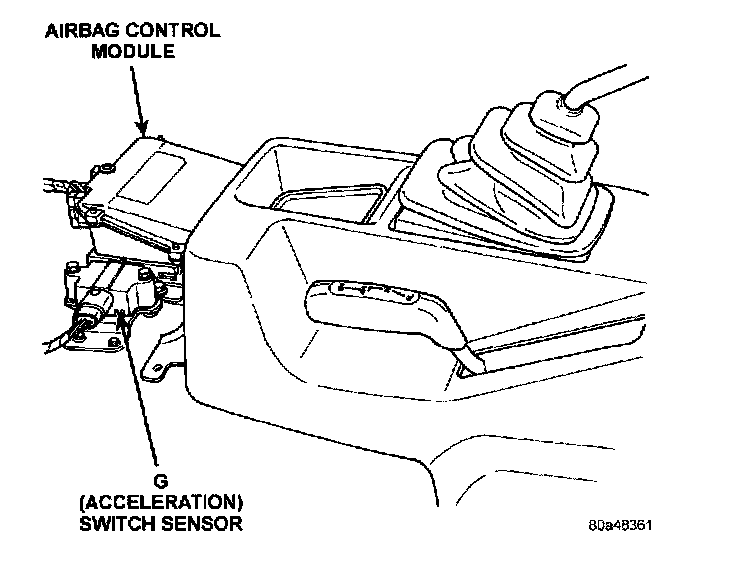 AIRBAG CONTROL MODULE

G (ACCELERATION) SWITCH SENSOR

80a48361