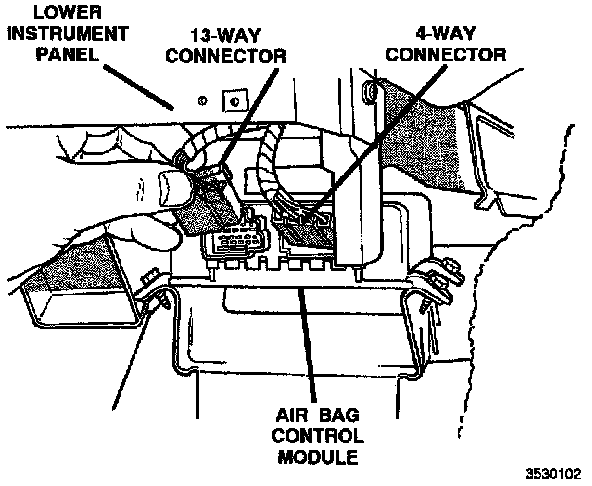 LOWER INSTRUMENT PANEL

13-WAY CONNECTOR

4-WAY CONNECTOR

AIR BAG CONTROL MODULE

3530102