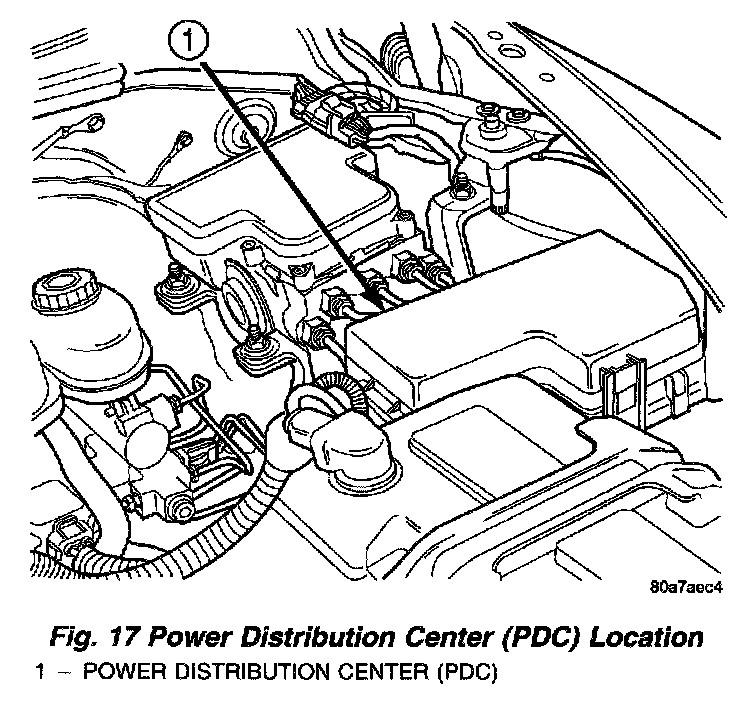 1

80a7aec4

Fig. 17 Power Distribution Center (PDC) Location

1 – POWER DISTRIBUTION CENTER (PDC)