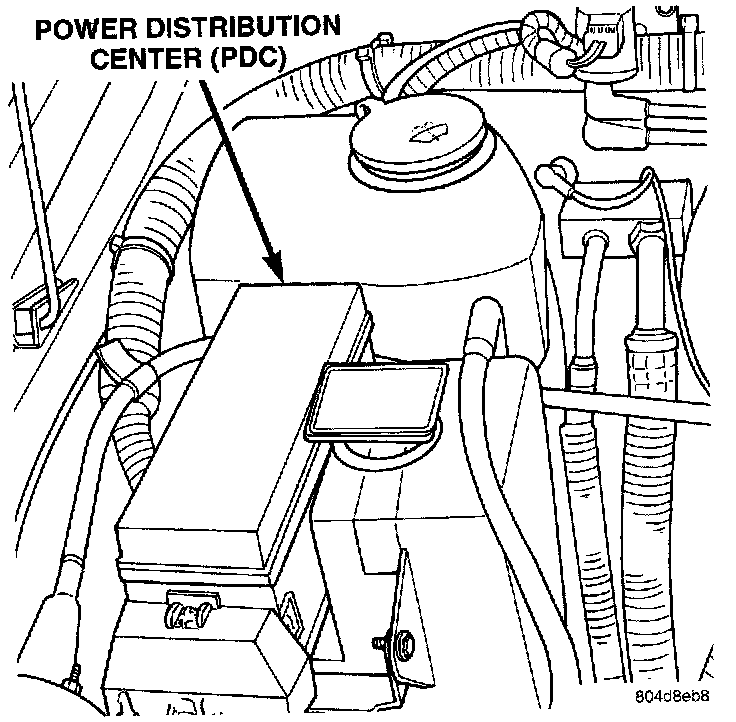 POWER DISTRIBUTION CENTER (PDC)

804d8eb8