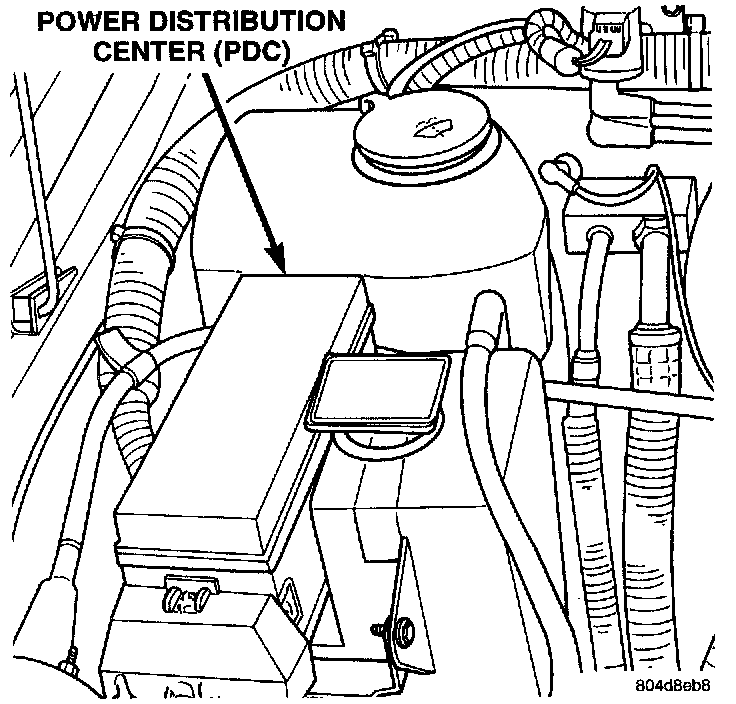 POWER DISTRIBUTION CENTER (PDC)

804d8eb8