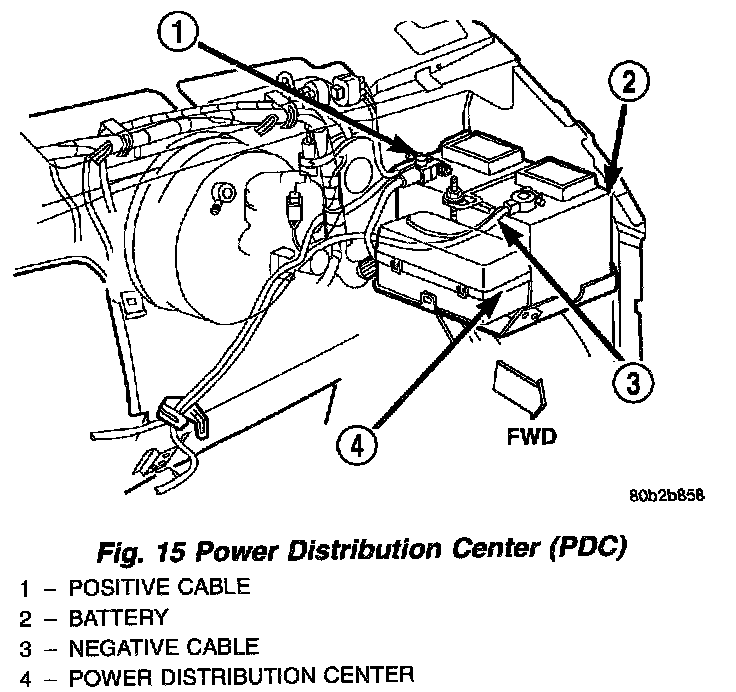 1

2

3

4

FWD

80b2b858

Fig. 15 Power Distribution Center (PDC)

1 – POSITIVE CABLE
2 – BATTERY
3 – NEGATIVE CABLE
4 – POWER DISTRIBUTION CENTER