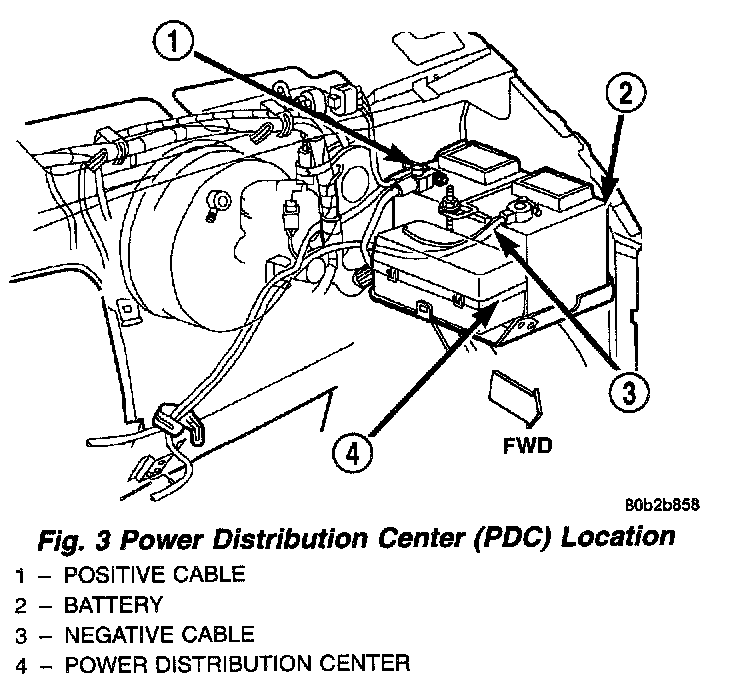 1
2
3
4
FWD
80b2b858

Fig. 3 Power Distribution Center (PDC) Location

1 – POSITIVE CABLE
2 – BATTERY
3 – NEGATIVE CABLE
4 – POWER DISTRIBUTION CENTER