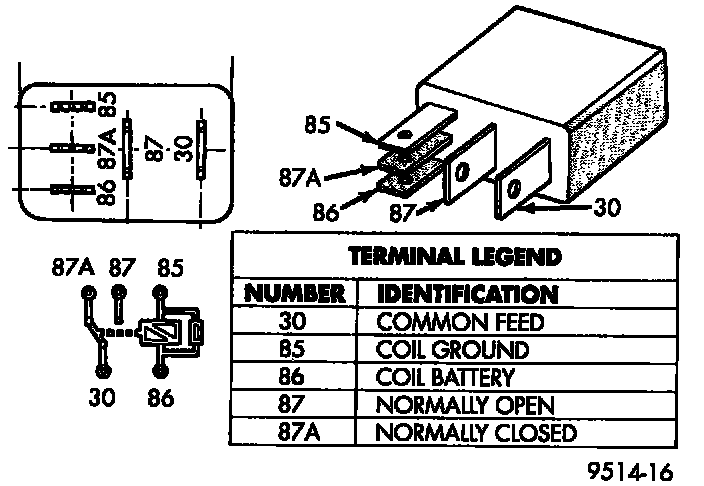 85
87A
86
87
30

85
87A
86
87
30

87A 87 85
30 86

TERMINAL LEGEND

| NUMBER | IDENTIFICATION |
|---|---|
| 30 | COMMON FEED |
| 85 | COIL GROUND |
| 86 | COIL BATTERY |
| 87 | NORMALLY OPEN |
| 87A | NORMALLY CLOSED |

9514-16