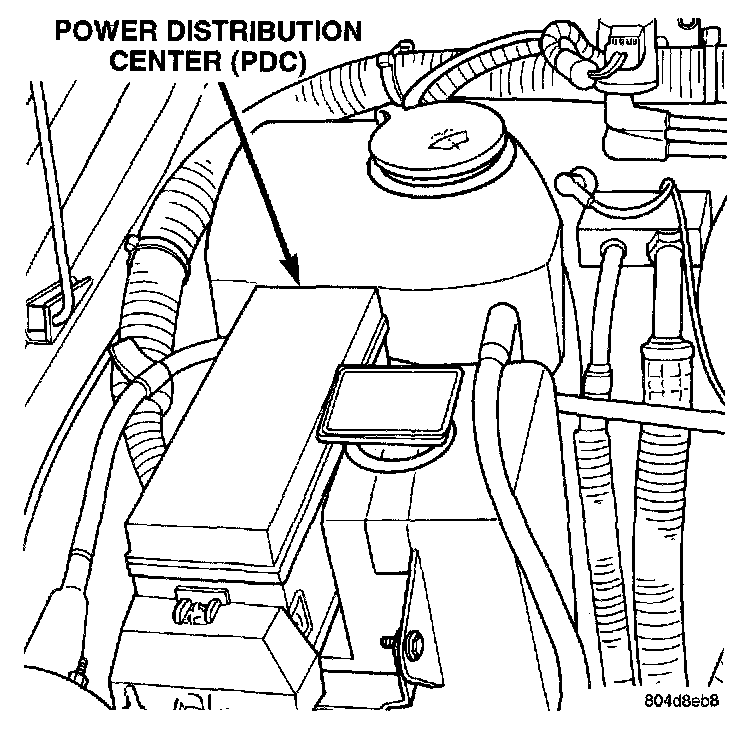 POWER DISTRIBUTION CENTER (PDC)

804d8eb8