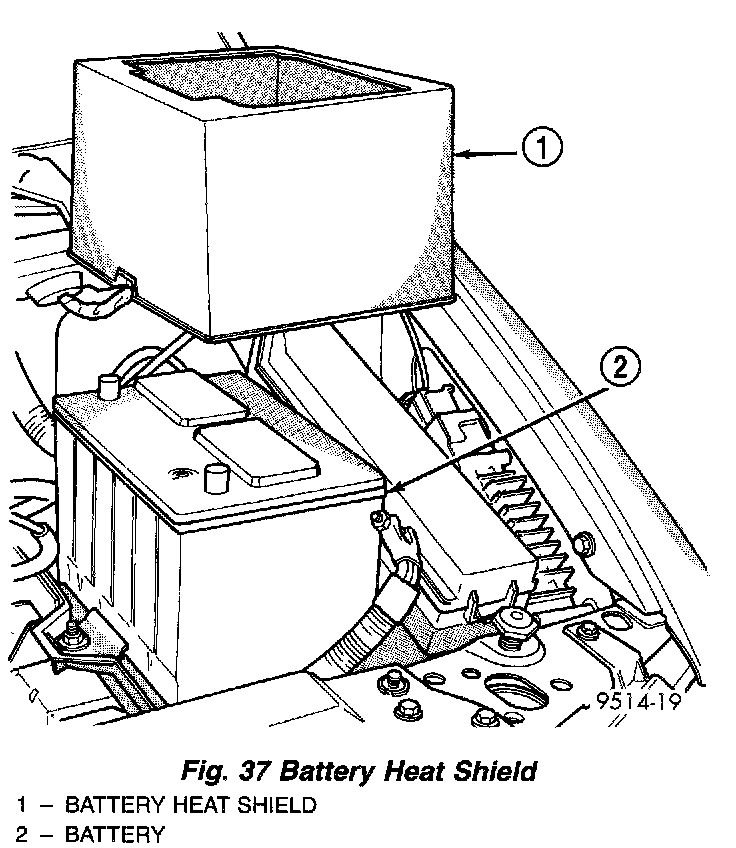 1

2

9514-19

Fig. 37 Battery Heat Shield

1 – BATTERY HEAT SHIELD

2 – BATTERY