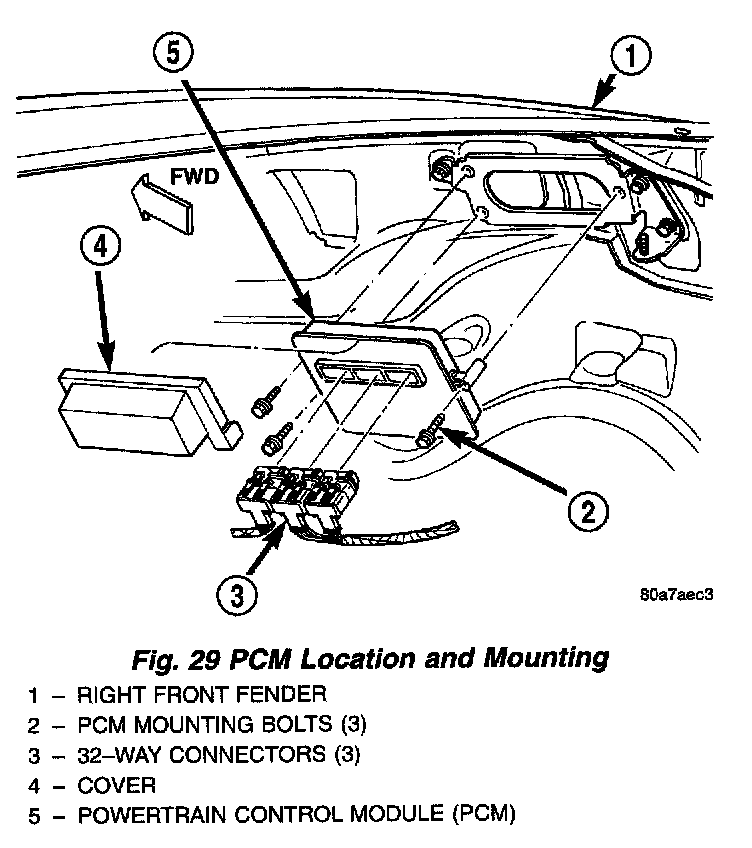 5

1

FWD

4

2

3

80a7aec3

Fig. 29 PCM Location and Mounting

1 – RIGHT FRONT FENDER
2 – PCM MOUNTING BOLTS (3)
3 – 32–WAY CONNECTORS (3)
4 – COVER
5 – POWERTRAIN CONTROL MODULE (PCM)