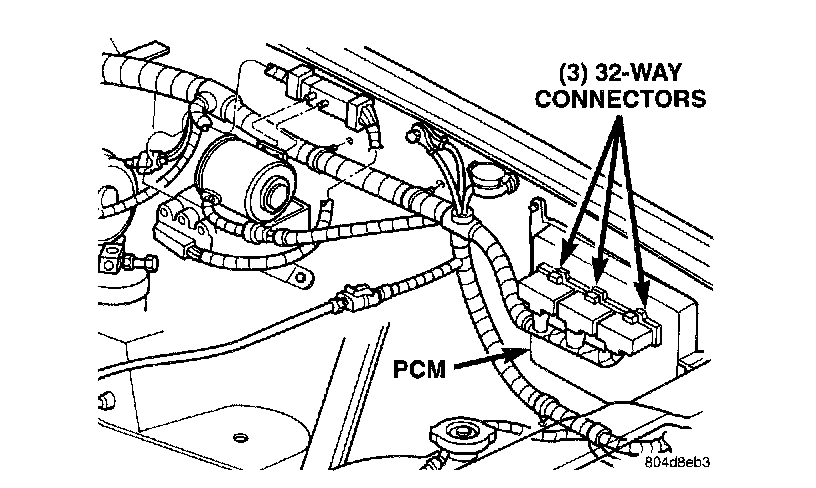 (3) 32-WAY CONNECTORS

PCM

804d8eb3