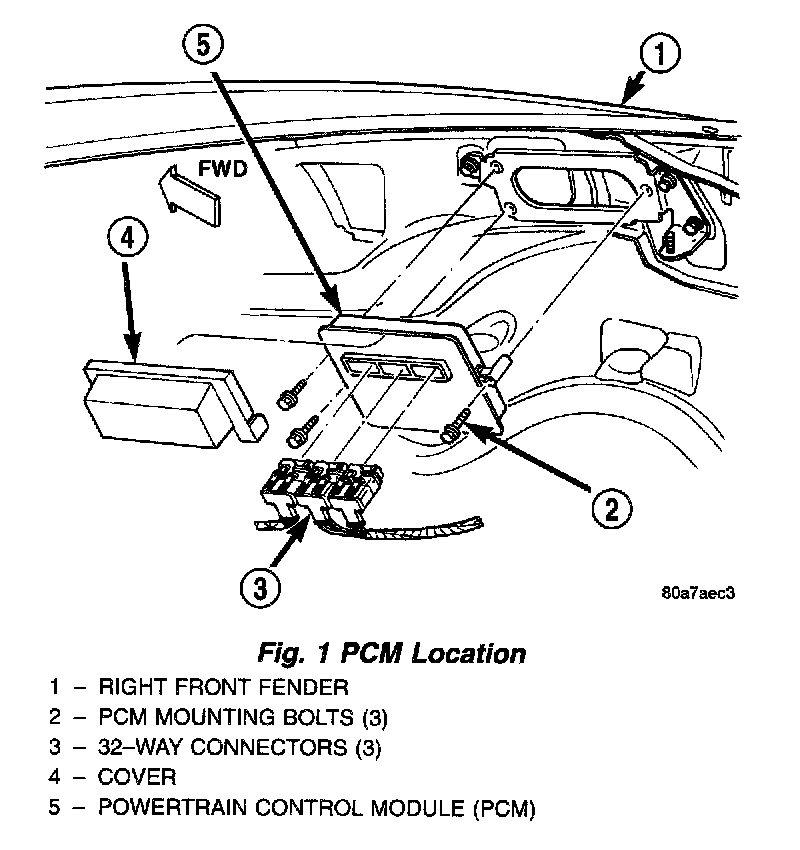 5

1

FWD

4

2

3

80a7aec3

Fig. 1 PCM Location

1 – RIGHT FRONT FENDER
2 – PCM MOUNTING BOLTS (3)
3 – 32–WAY CONNECTORS (3)
4 – COVER
5 – POWERTRAIN CONTROL MODULE (PCM)