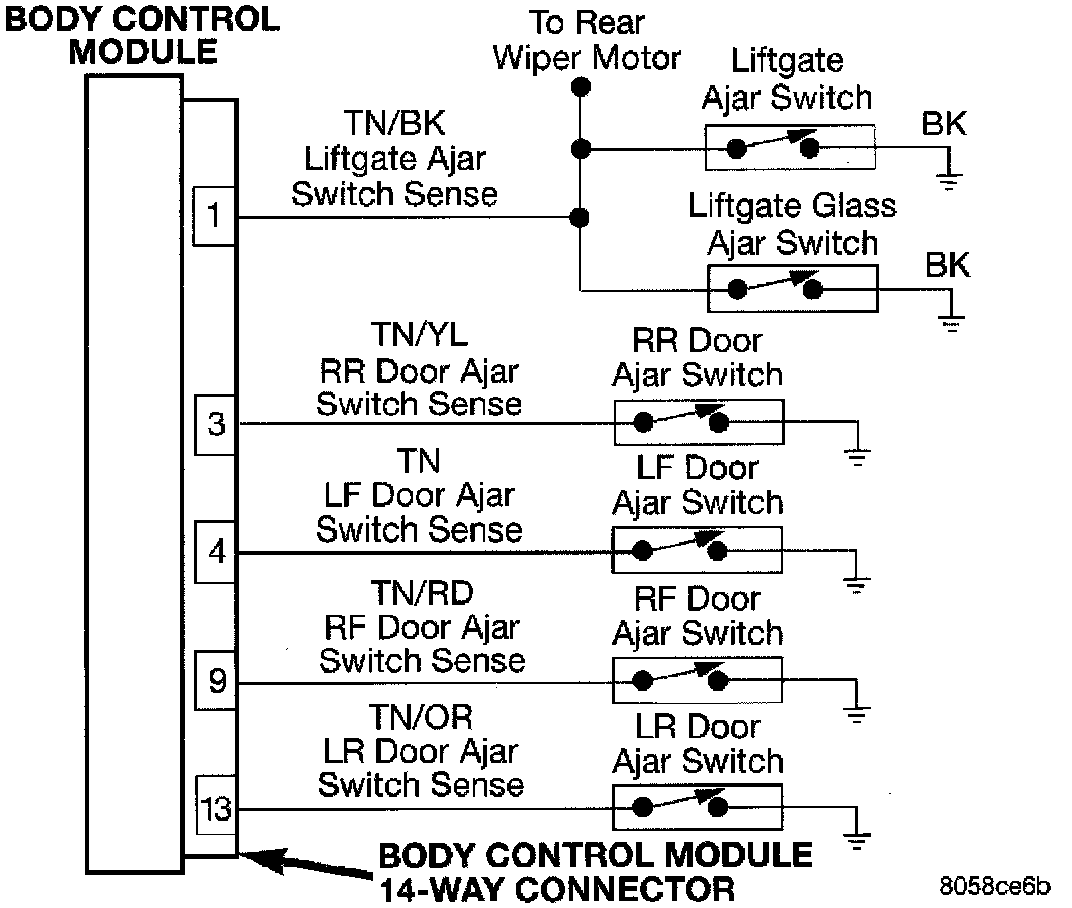 BODY CONTROL MODULE

To Rear Wiper Motor

Liftgate Ajar Switch

BK

TN/BK Liftgate Ajar Switch Sense

1

Liftgate Glass Ajar Switch

BK

TN/YL RR Door Ajar Switch Sense

RR Door Ajar Switch

3

TN LF Door Ajar Switch Sense

LF Door Ajar Switch

4

TN/RD RF Door Ajar Switch Sense

RF Door Ajar Switch

9

TN/OR LR Door Ajar Switch Sense

LR Door Ajar Switch

13

BODY CONTROL MODULE 14-WAY CONNECTOR

8058ce6b