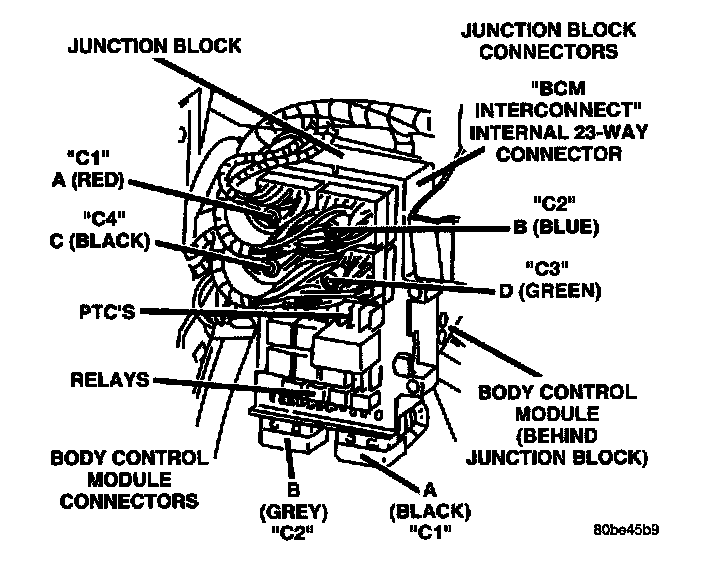 JUNCTION BLOCK

JUNCTION BLOCK CONNECTORS

"BCM INTERCONNECT" INTERNAL 23-WAY CONNECTOR

"C1" A (RED)

"C4" C (BLACK)

"C2" B (BLUE)

"C3" D (GREEN)

PTC'S

RELAYS

BODY CONTROL MODULE (BEHIND JUNCTION BLOCK)

BODY CONTROL MODULE CONNECTORS

B (GREY) "C2"

A (BLACK) "C1"

80be45b9