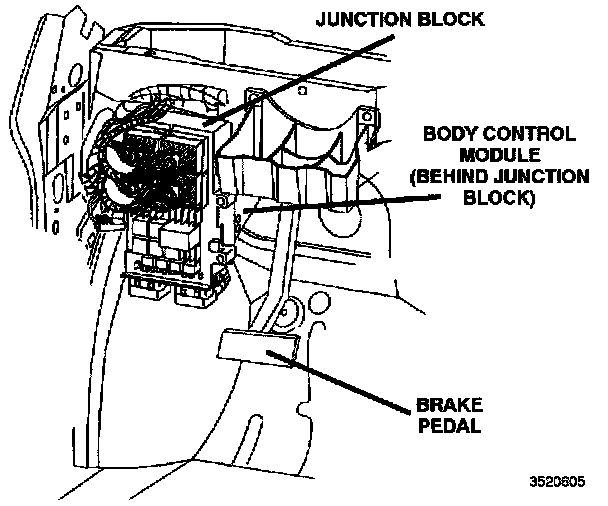 JUNCTION BLOCK

BODY CONTROL MODULE (BEHIND JUNCTION BLOCK)

BRAKE PEDAL

3520605