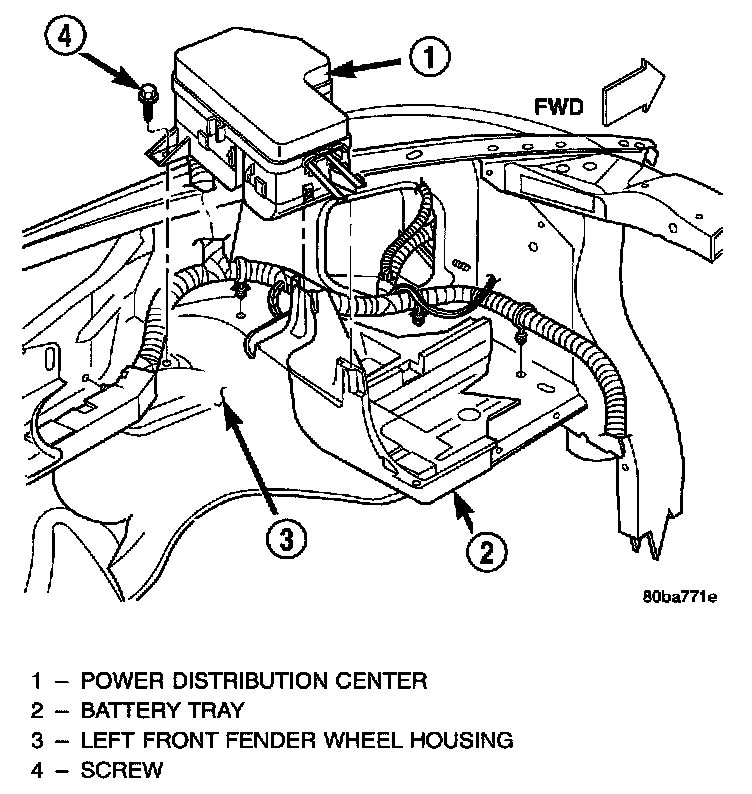 4
1
FWD
3
2
80ba771e

1 – POWER DISTRIBUTION CENTER
2 – BATTERY TRAY
3 – LEFT FRONT FENDER WHEEL HOUSING
4 – SCREW