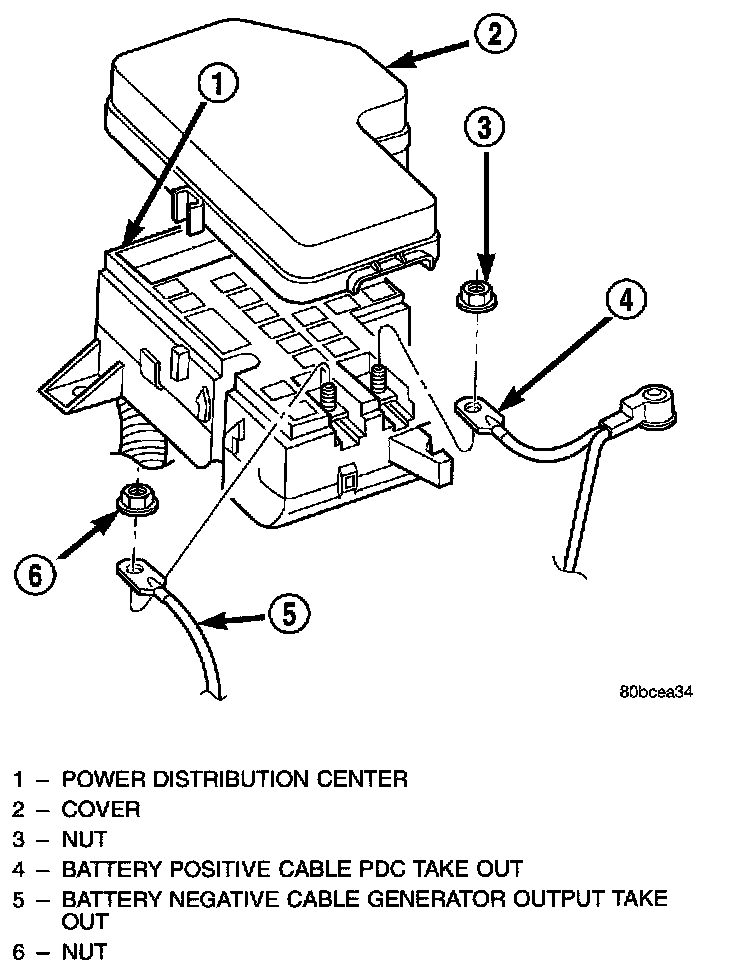 2

1

3

4

6

5

80bcea34

1 – POWER DISTRIBUTION CENTER
2 – COVER
3 – NUT
4 – BATTERY POSITIVE CABLE PDC TAKE OUT
5 – BATTERY NEGATIVE CABLE GENERATOR OUTPUT TAKE OUT
6 – NUT