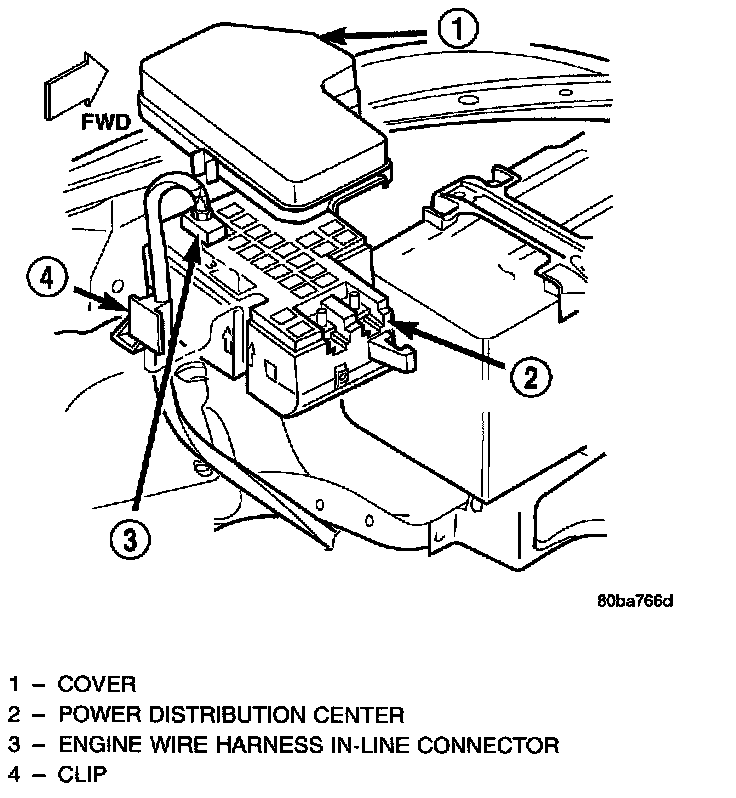 1

FWD

4

2

3

80ba766d

1 – COVER
2 – POWER DISTRIBUTION CENTER
3 – ENGINE WIRE HARNESS IN-LINE CONNECTOR
4 – CLIP