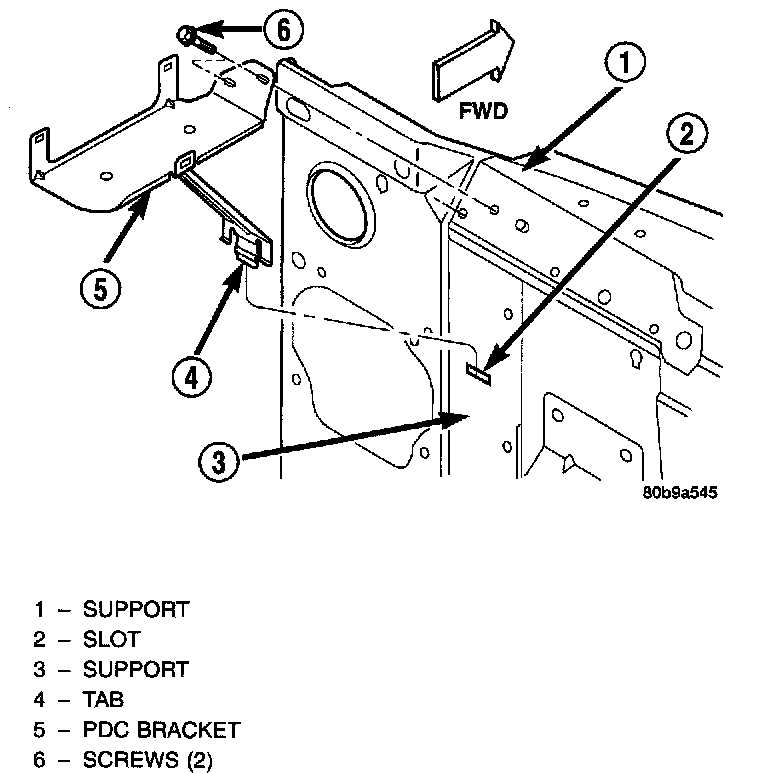 6
FWD
1
2
5
4
3
80b9a545

1 – SUPPORT
2 – SLOT
3 – SUPPORT
4 – TAB
5 – PDC BRACKET
6 – SCREWS (2)