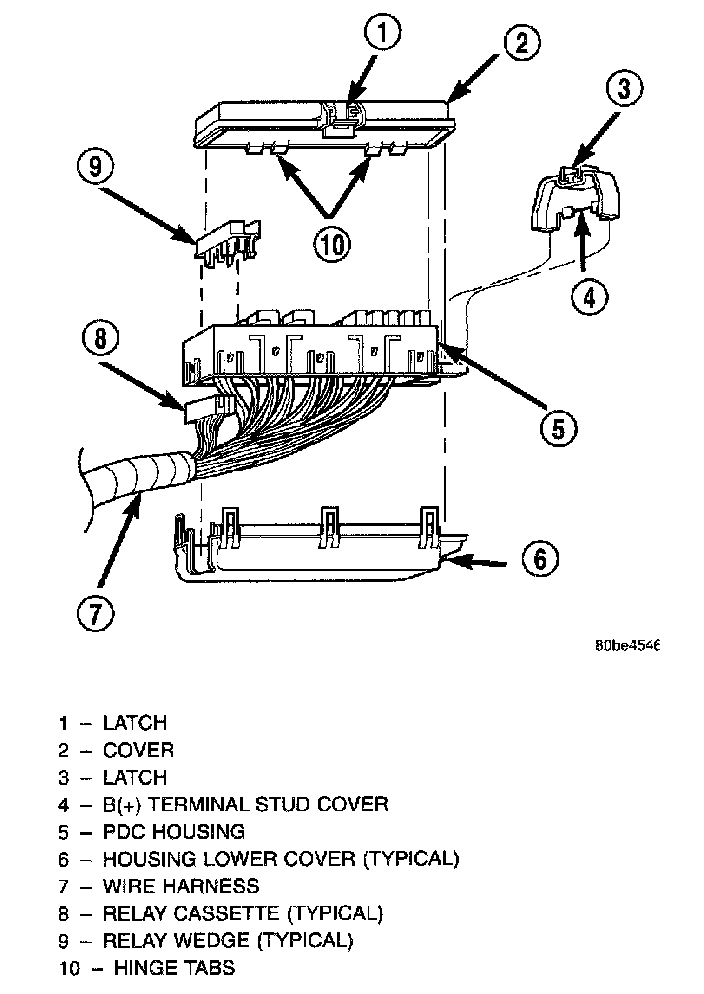 1
2
3
9
10
4
8
5
6
7
80be4546

1 – LATCH
2 – COVER
3 – LATCH
4 – B(+) TERMINAL STUD COVER
5 – PDC HOUSING
6 – HOUSING LOWER COVER (TYPICAL)
7 – WIRE HARNESS
8 – RELAY CASSETTE (TYPICAL)
9 – RELAY WEDGE (TYPICAL)
10 – HINGE TABS