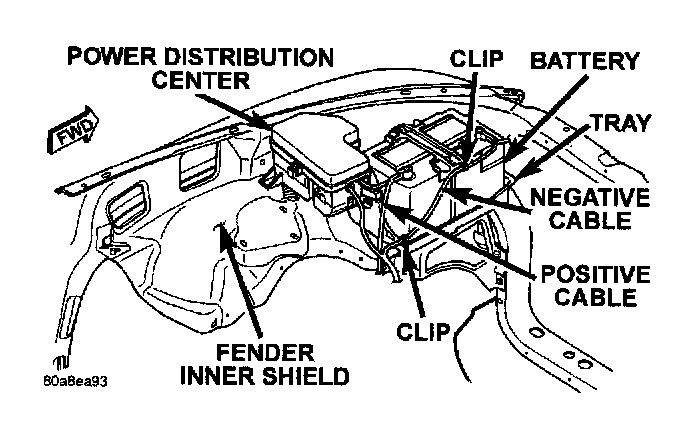 POWER DISTRIBUTION CENTER

CLIP

BATTERY

TRAY

FWD

NEGATIVE CABLE

POSITIVE CABLE

CLIP

FENDER INNER SHIELD

80a8ea93