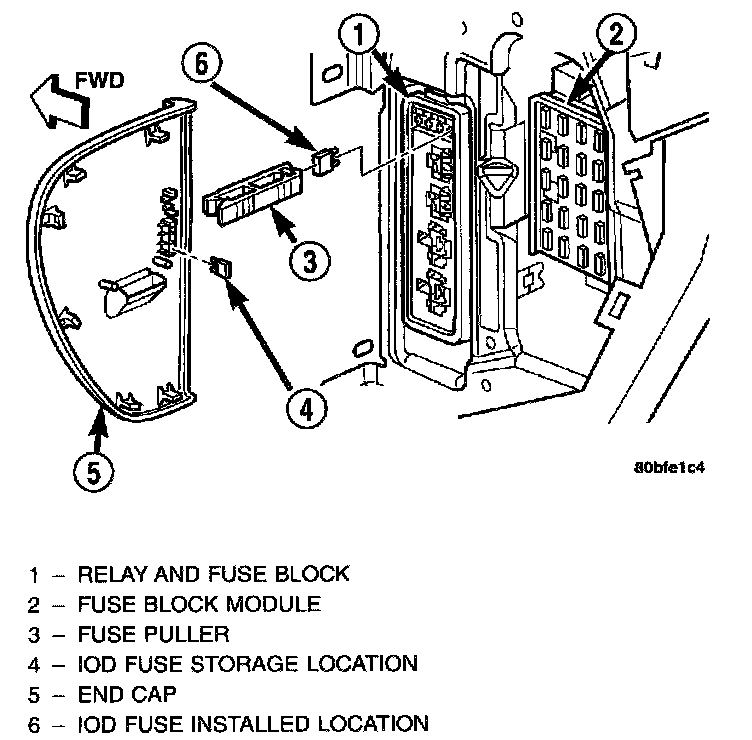 FWD

6

1

2

3

4

5

80bfe1c4

1 – RELAY AND FUSE BLOCK
2 – FUSE BLOCK MODULE
3 – FUSE PULLER
4 – IOD FUSE STORAGE LOCATION
5 – END CAP
6 – IOD FUSE INSTALLED LOCATION